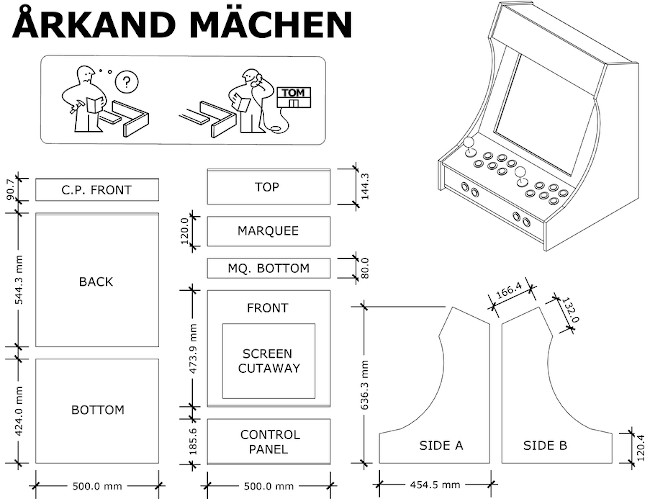 ÅRKAND MÄCHEN

?

TOM

90.7

C.P. FRONT

544.3 mm

BACK

424.0 mm

BOTTOM

500.0 mm

TOP

144.3

120.0

MARQUEE

MQ. BOTTOM

80.0

473.9 mm

FRONT

SCREEN CUTAWAY

185.6

CONTROL PANEL

500.0 mm

166.4

132.0

636.3 mm

SIDE A

SIDE B

120.4

454.5 mm